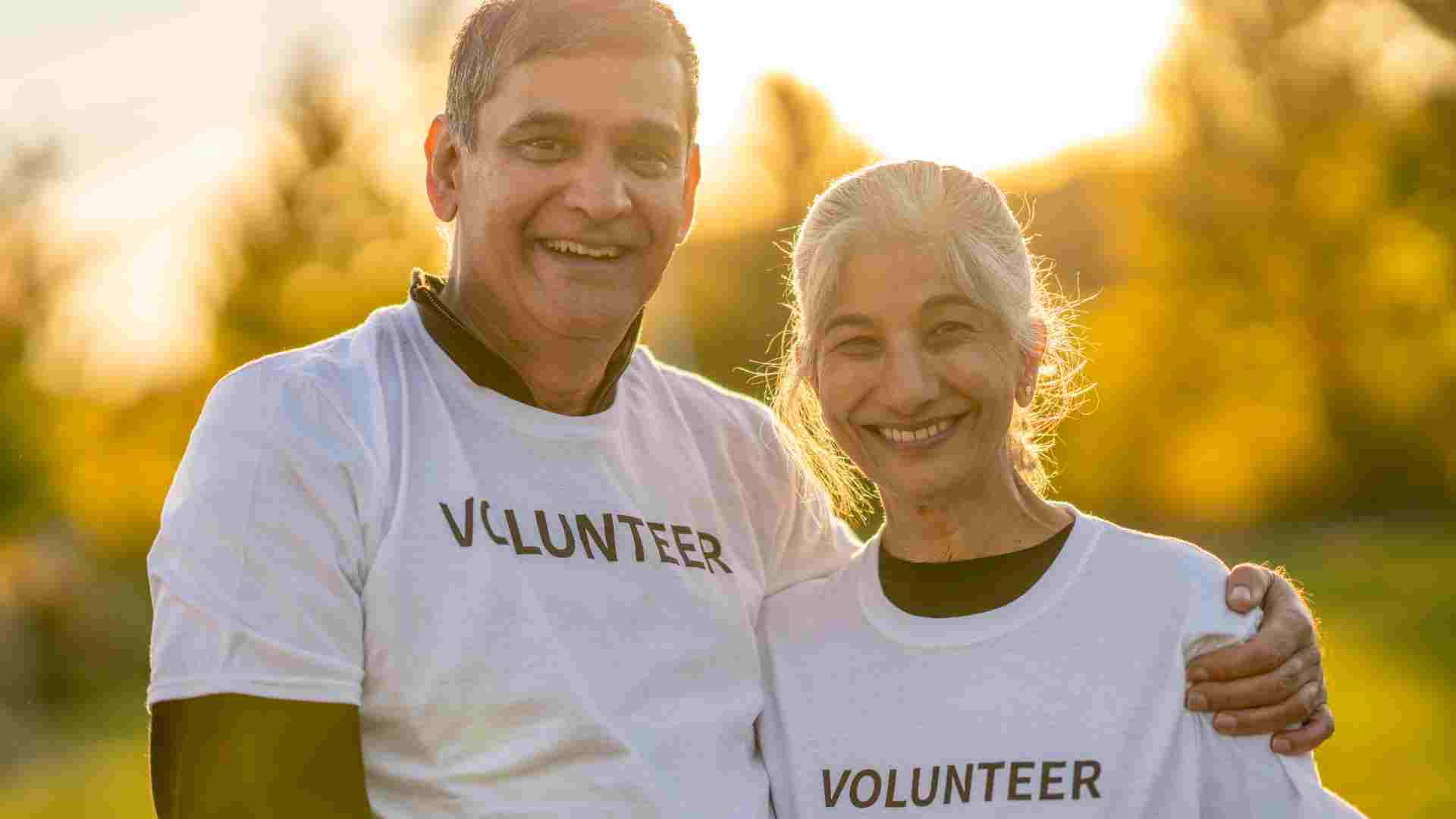 VOLUNTEER

VOLUNTEER